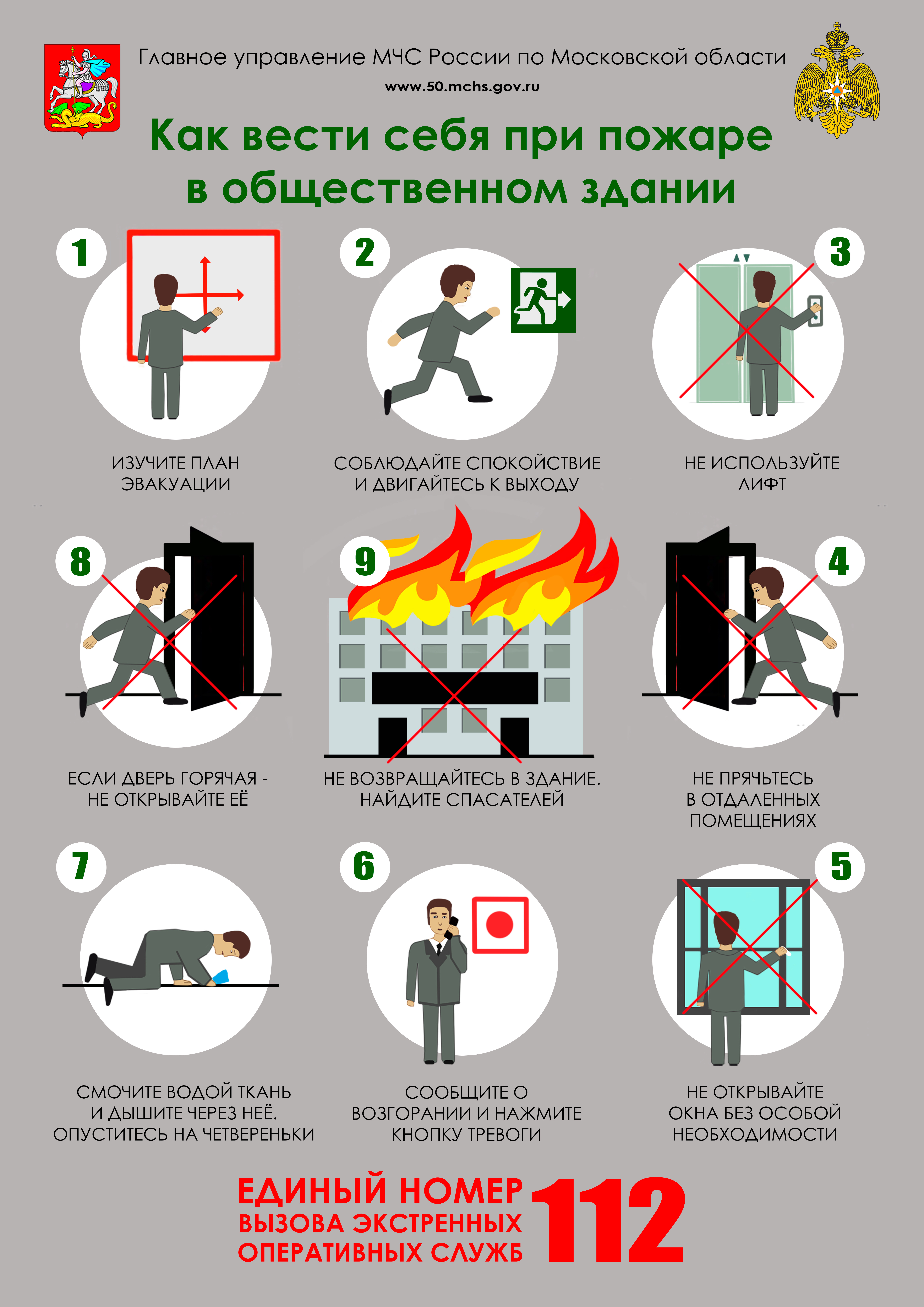 Главное управление МЧС России по Московской области

www.50.mchs.gov.ru

Как вести себя при пожаре в общественном здании

1

ИЗУЧИТЕ ПЛАН ЭВАКУАЦИИ

2

СОБЛЮДАЙТЕ СПОКОЙСТВИЕ И ДВИГАЙТЕСЬ К ВЫХОДУ

3

НЕ ИСПОЛЬЗУЙТЕ ЛИФТ

8

ЕСЛИ ДВЕРЬ ГОРЯЧАЯ - НЕ ОТКРЫВАЙТЕ ЕЁ

9

НЕ ВОЗВРАЩАЙТЕСЬ В ЗДАНИЕ. НАЙДИТЕ СПАСАТЕЛЕЙ

4

НЕ ПРЯЧЬТЕСЬ В ОТДАЛЕННЫХ ПОМЕЩЕНИЯХ

7

СМОЧИТЕ ВОДОЙ ТКАНЬ И ДЫШИТЕ ЧЕРЕЗ НЕЁ. ОПУСТИТЕСЬ НА ЧЕТВЕРЕНЬКИ

6

СООБЩИТЕ О ВОЗГОРАНИИ И НАЖМИТЕ КНОПКУ ТРЕВОГИ

5

НЕ ОТКРЫВАЙТЕ ОКНА БЕЗ ОСОБОЙ НЕОБХОДИМОСТИ

ЕДИНЫЙ НОМЕР ВЫЗОВА ЭКСТРЕННЫХ ОПЕРАТИВНЫХ СЛУЖБ 112